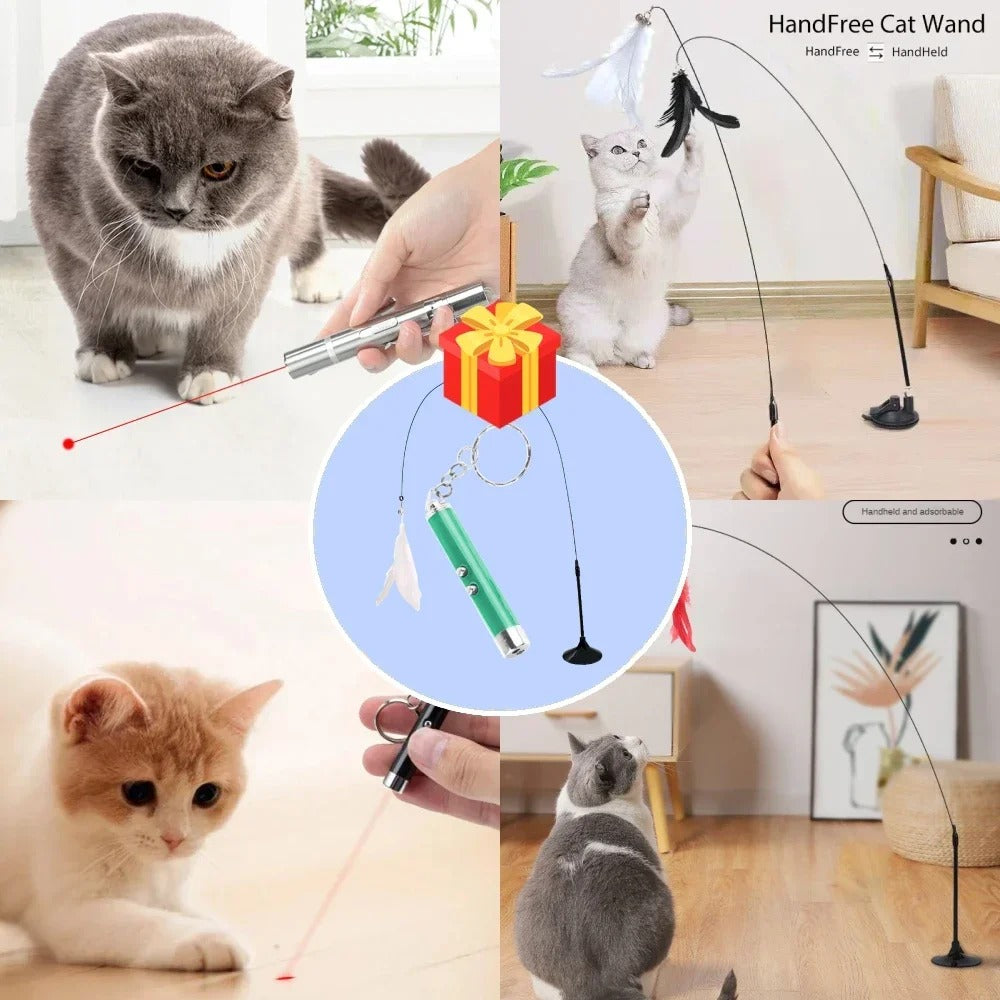 HandFree Cat Wand

HandFree ⇆ HandHeld

Handheld and adsorbable